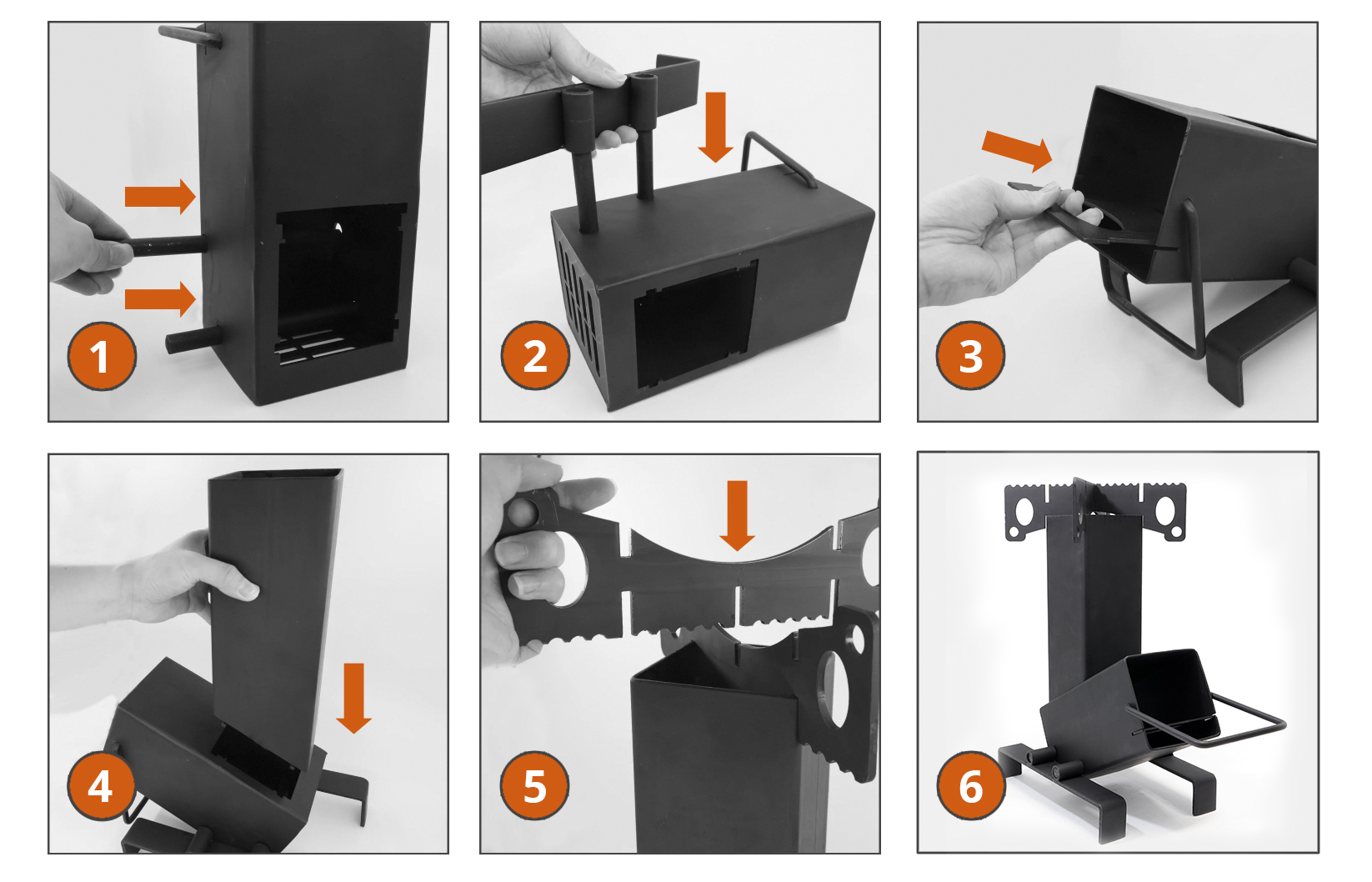 1

2

3

4

5

6